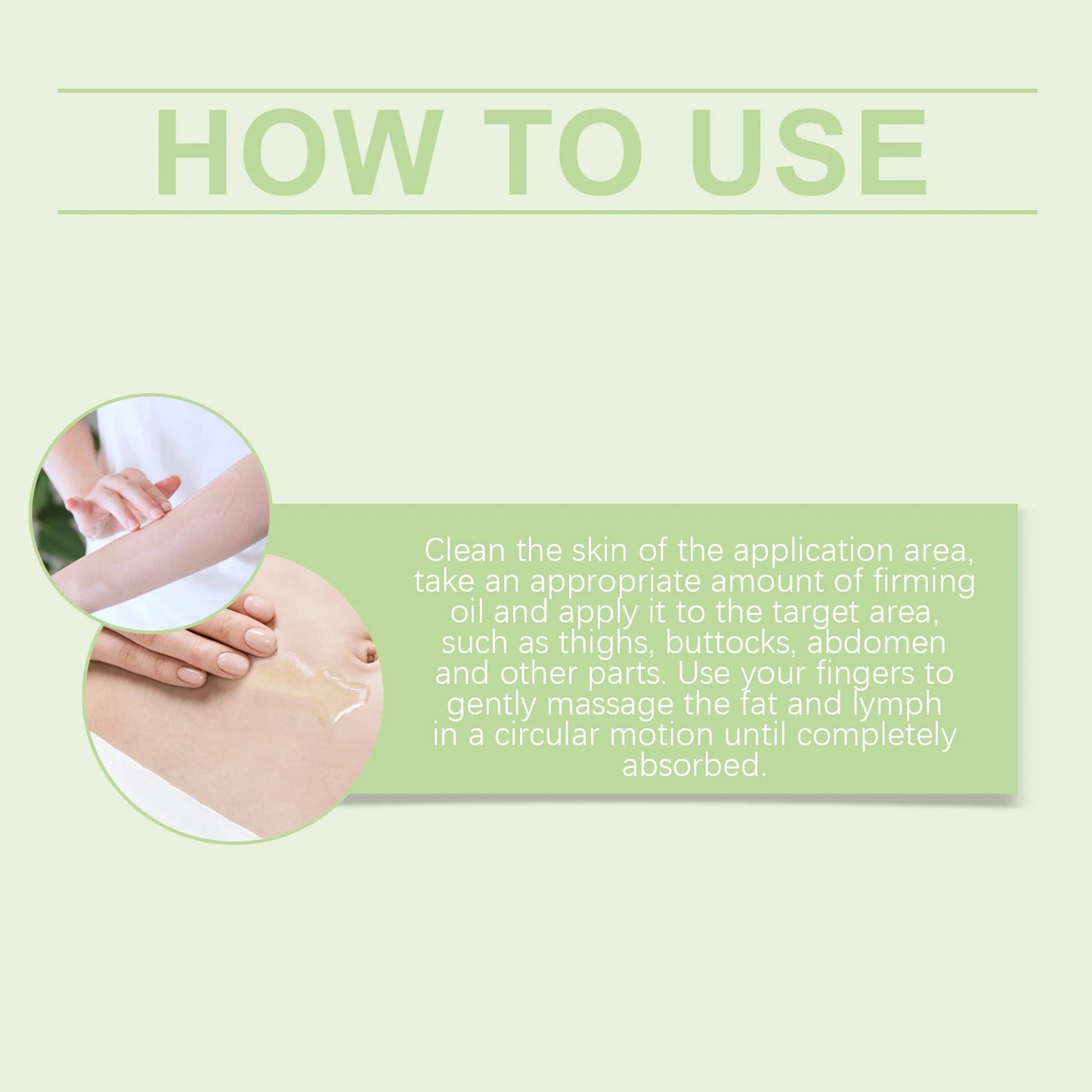 HOW TO USE

Clean the skin of the application area, take an appropriate amount of firming oil and apply it to the target area, such as thighs, buttocks, abdomen and other parts. Use your fingers to gently massage the fat and lymph in a circular motion until completely absorbed.