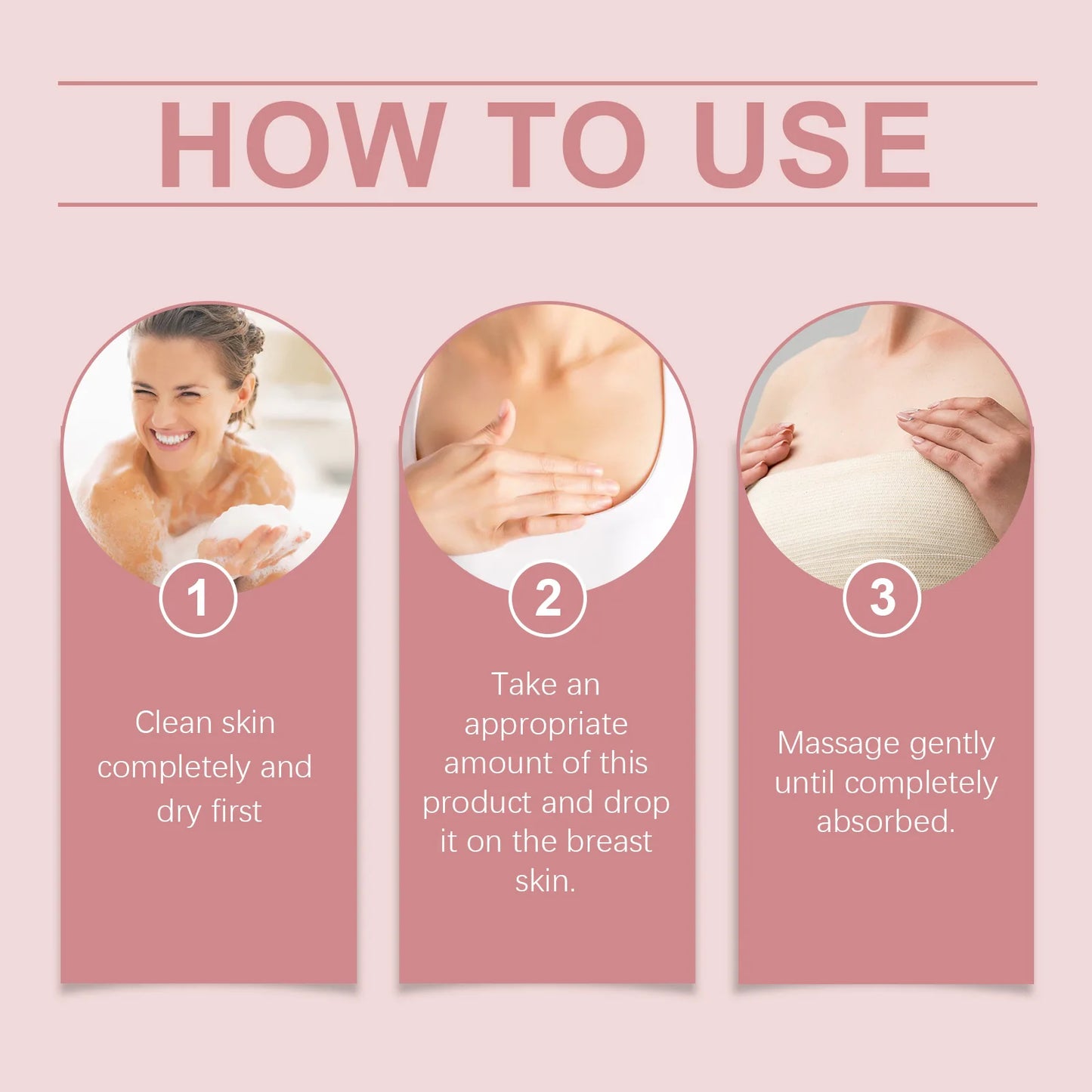 HOW TO USE

1

Clean skin completely and dry first

2

Take an appropriate amount of this product and drop it on the breast skin.

3

Massage gently until completely absorbed.