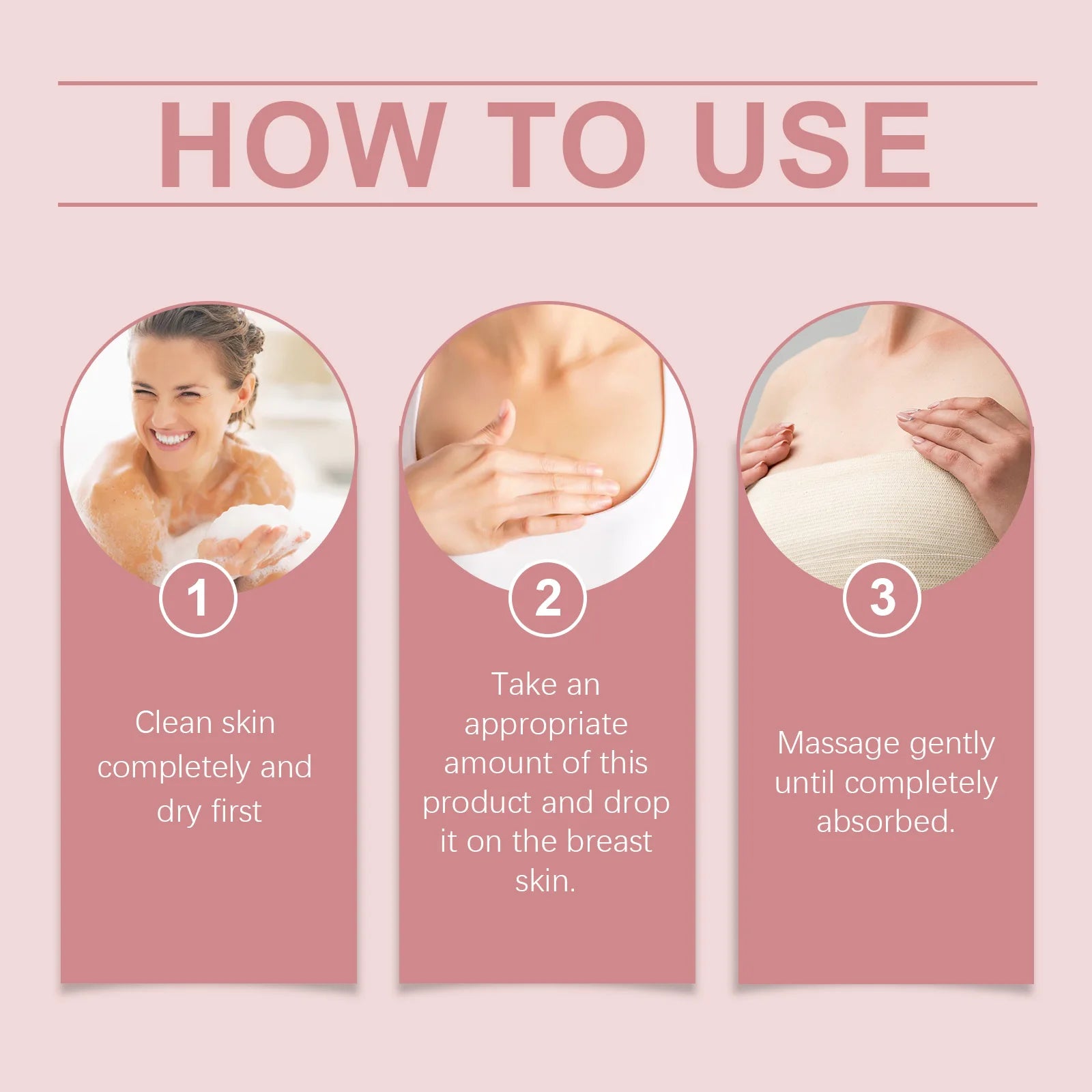 HOW TO USE

1

Clean skin completely and dry first

2

Take an appropriate amount of this product and drop it on the breast skin.

3

Massage gently until completely absorbed.