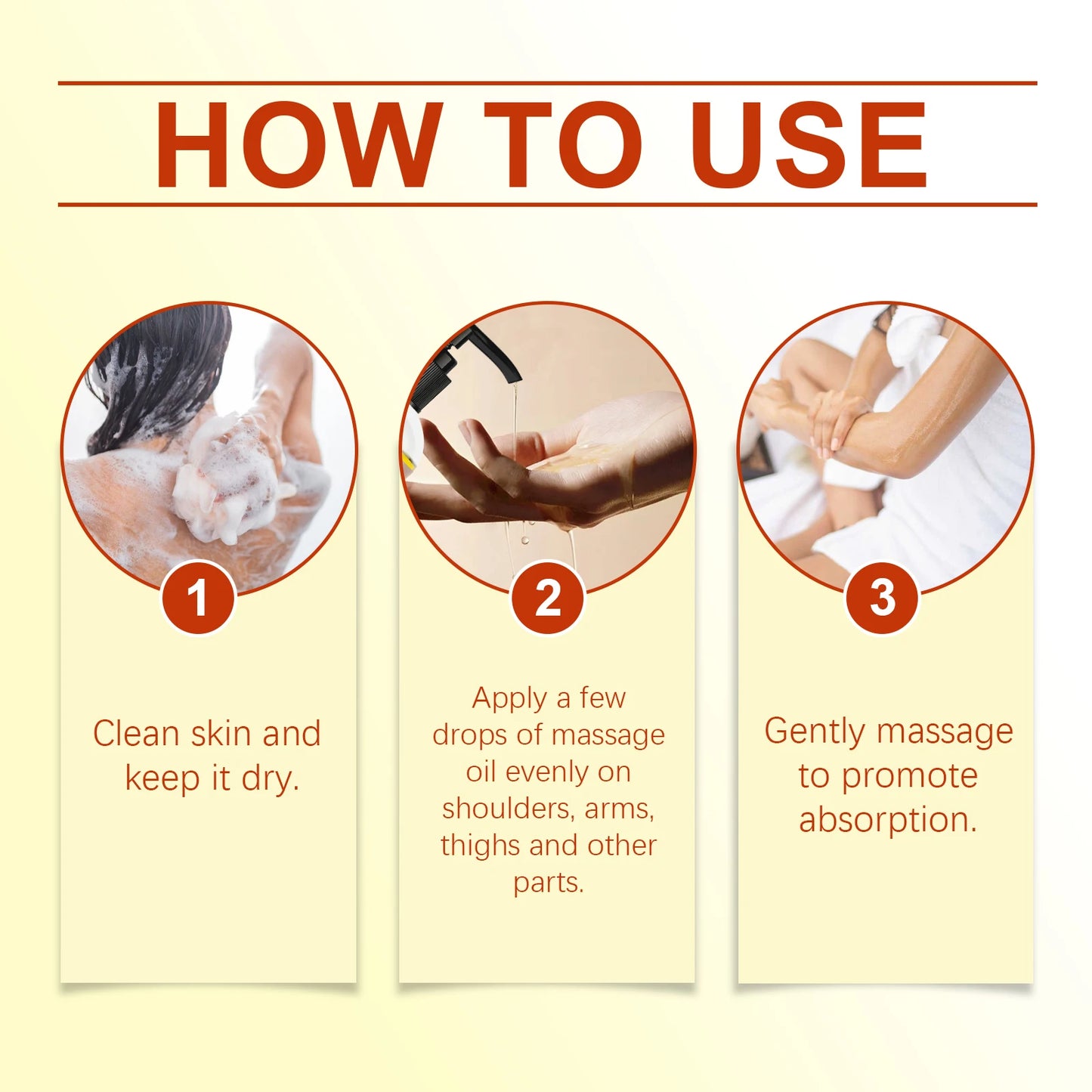 HOW TO USE

1

Clean skin and keep it dry.

2

Apply a few drops of massage oil evenly on shoulders, arms, thighs and other parts.

3

Gently massage to promote absorption.