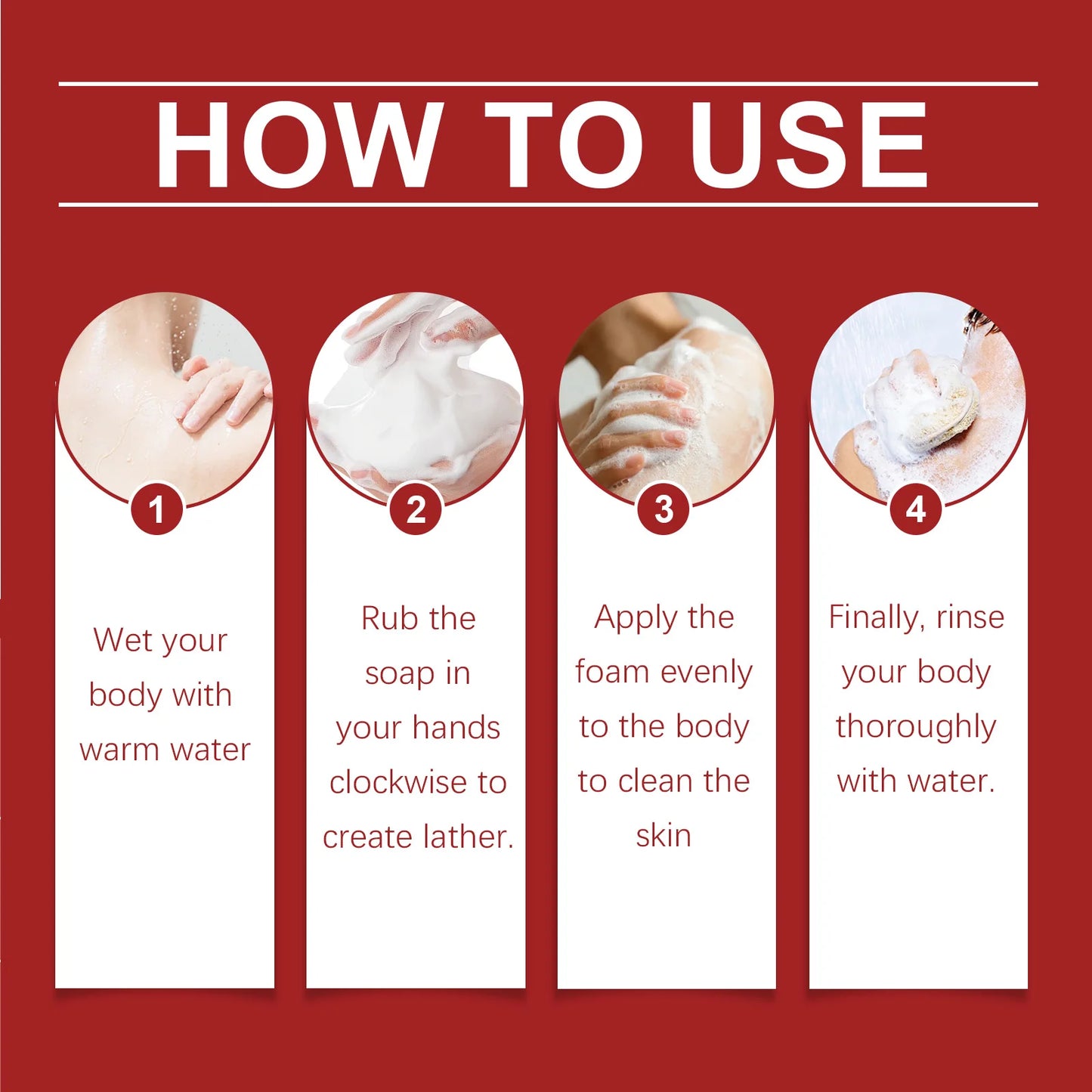 HOW TO USE

1

Wet your body with warm water

2

Rub the soap in your hands clockwise to create lather.

3

Apply the foam evenly to the body to clean the skin

4

Finally, rinse your body thoroughly with water.