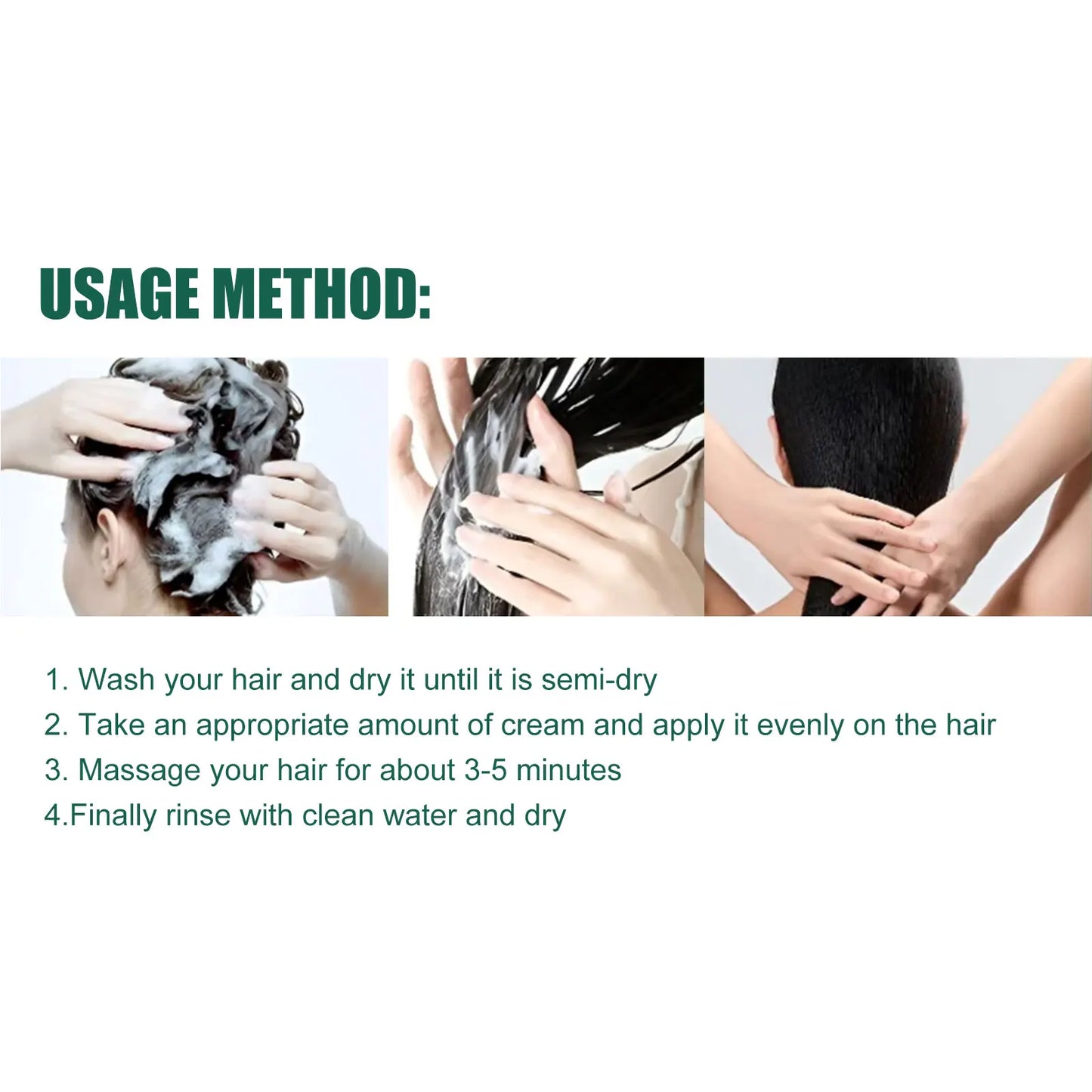 USAGE METHOD:

1. Wash your hair and dry it until it is semi-dry
2. Take an appropriate amount of cream and apply it evenly on the hair
3. Massage your hair for about 3-5 minutes
4.Finally rinse with clean water and dry