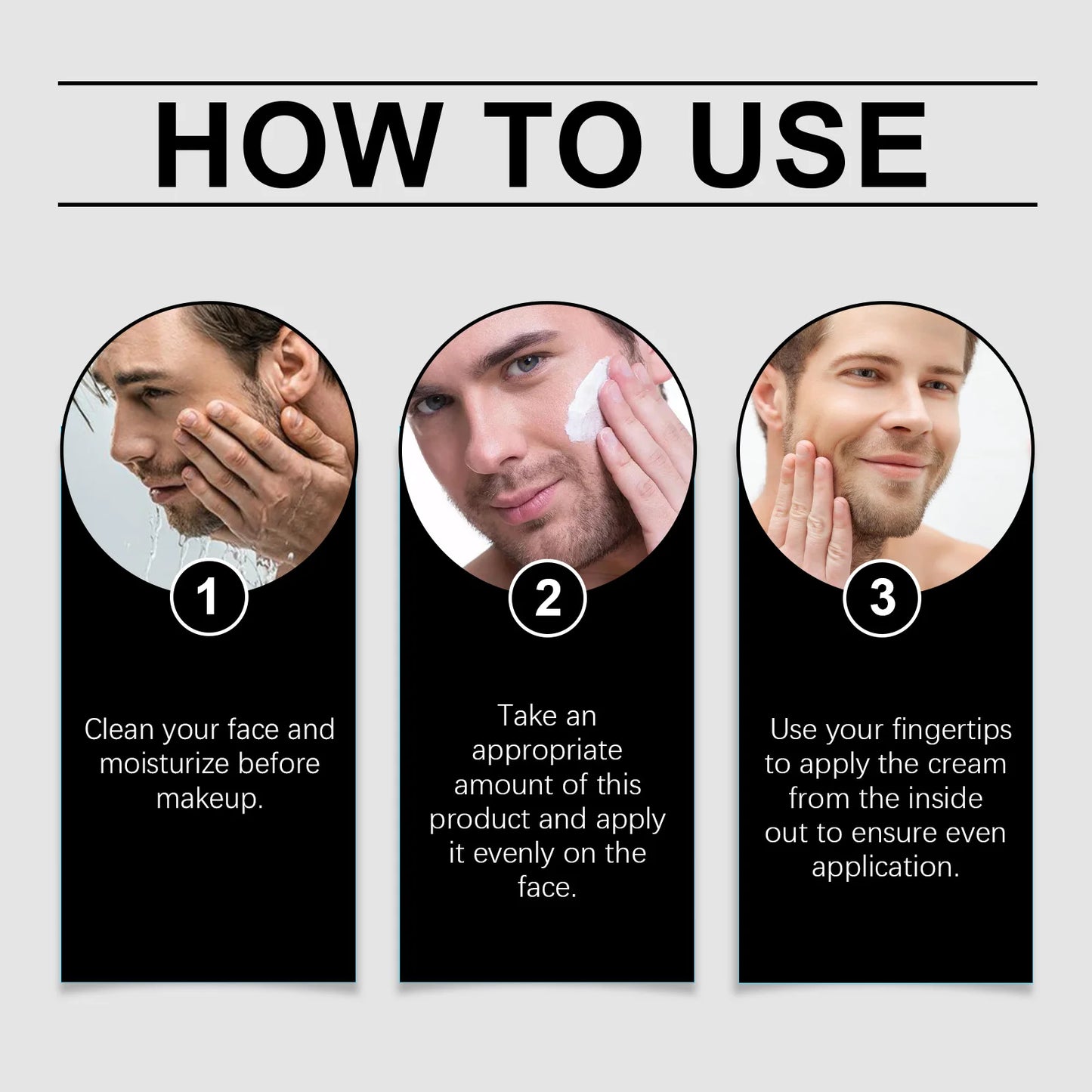 HOW TO USE

1

Clean your face and moisturize before makeup.

2

Take an appropriate amount of this product and apply it evenly on the face.

3

Use your fingertips to apply the cream from the inside out to ensure even application.