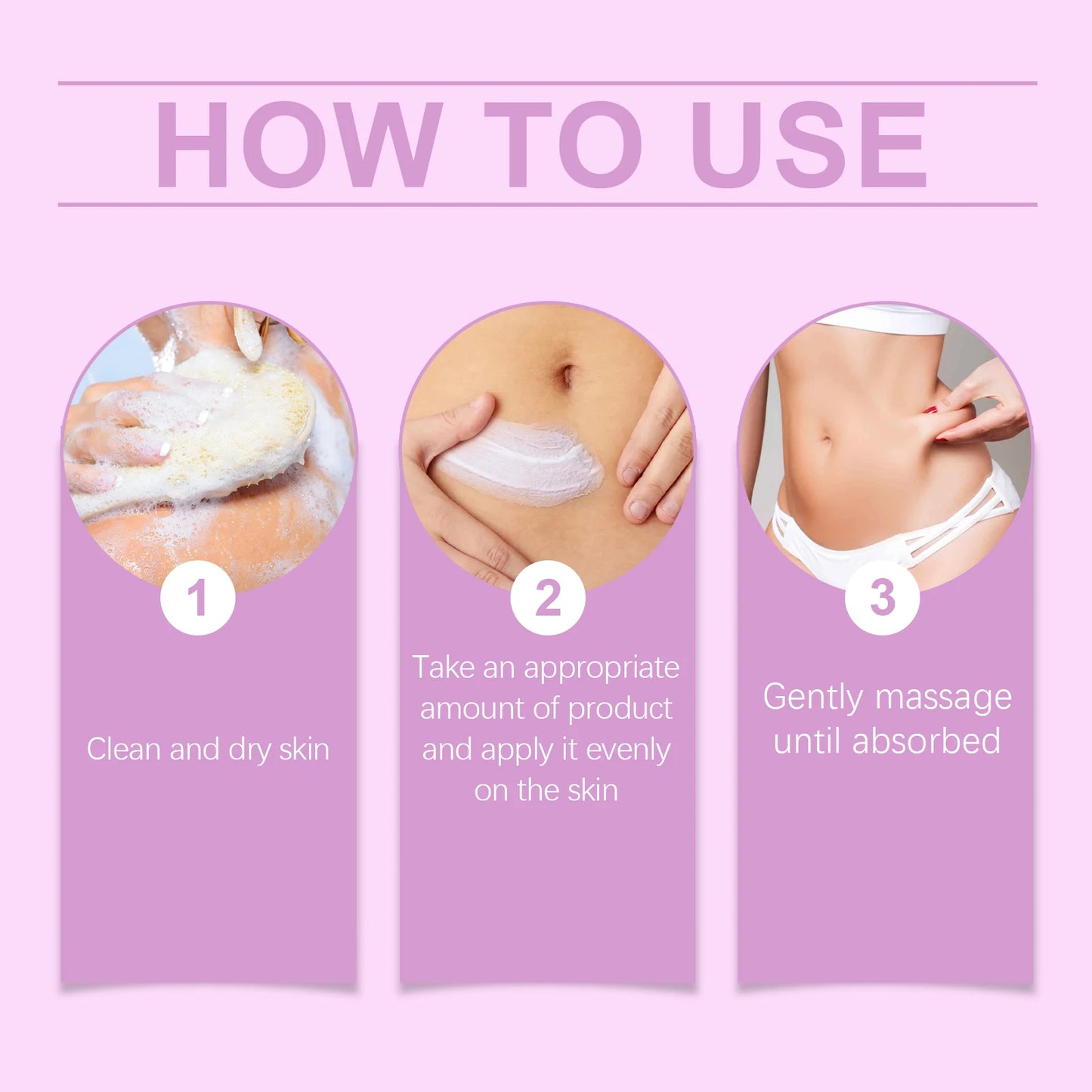 HOW TO USE

1

Clean and dry skin

2

Take an appropriate amount of product and apply it evenly on the skin

3

Gently massage until absorbed