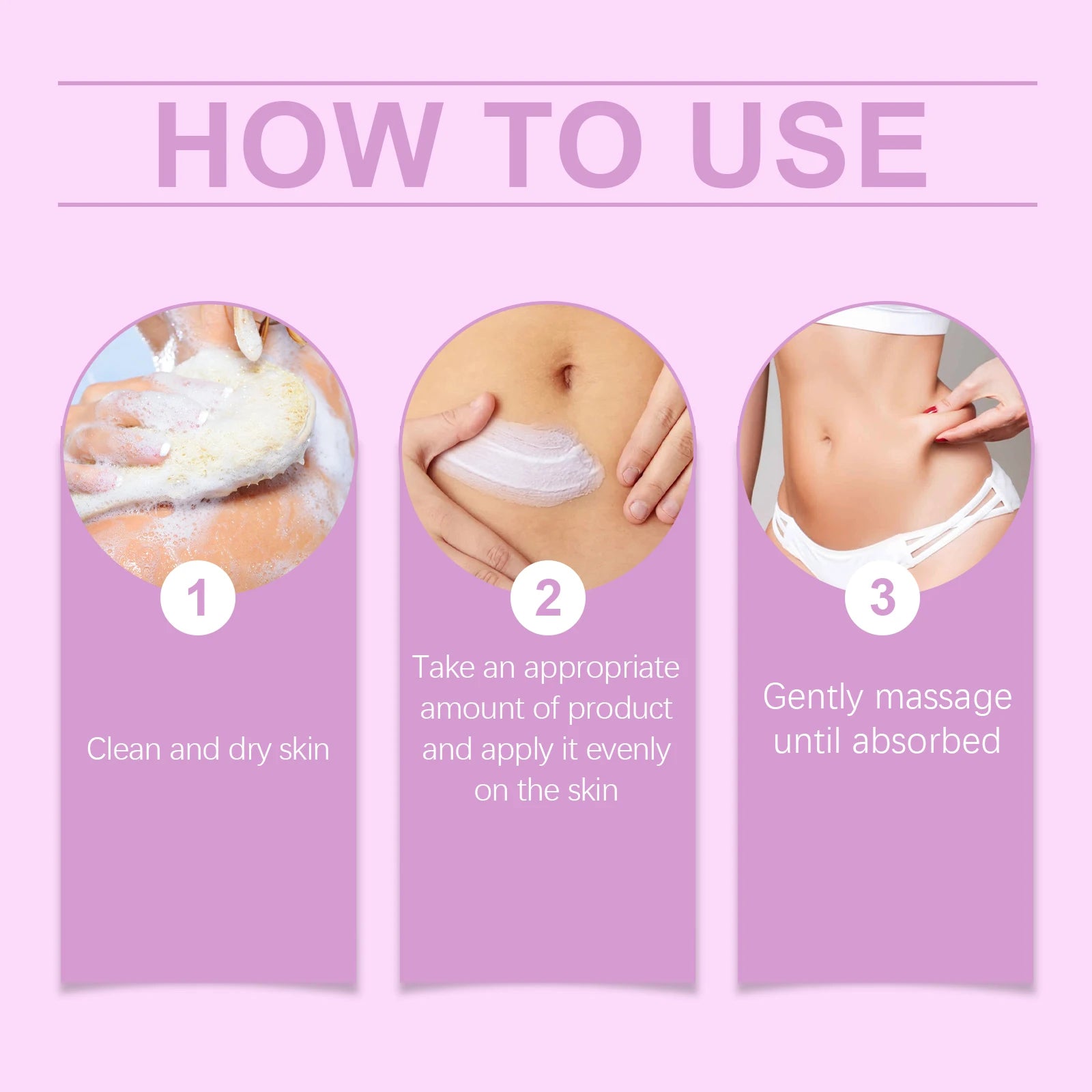 HOW TO USE

1

Clean and dry skin

2

Take an appropriate amount of product and apply it evenly on the skin

3

Gently massage until absorbed