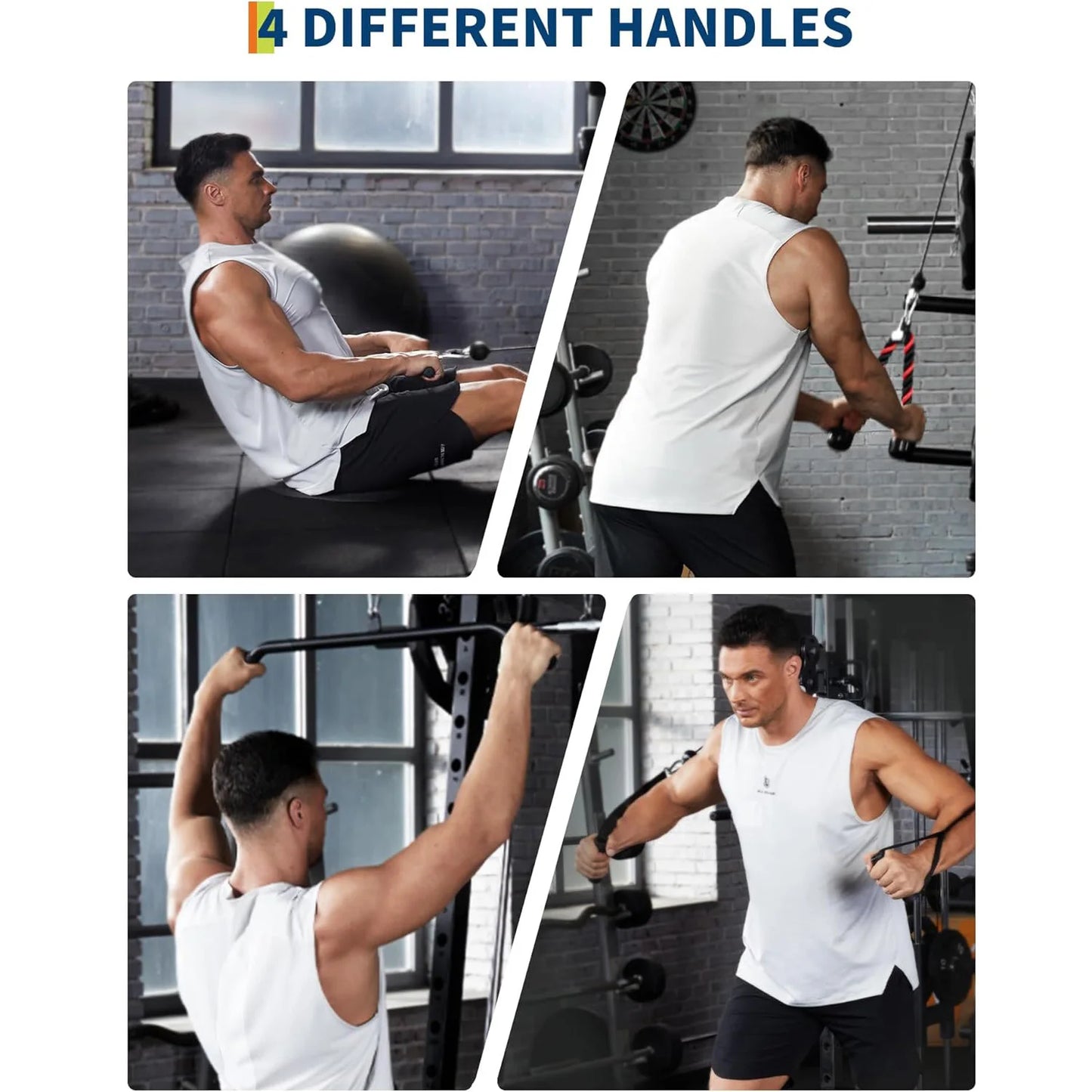 4 DIFFERENT HANDLES