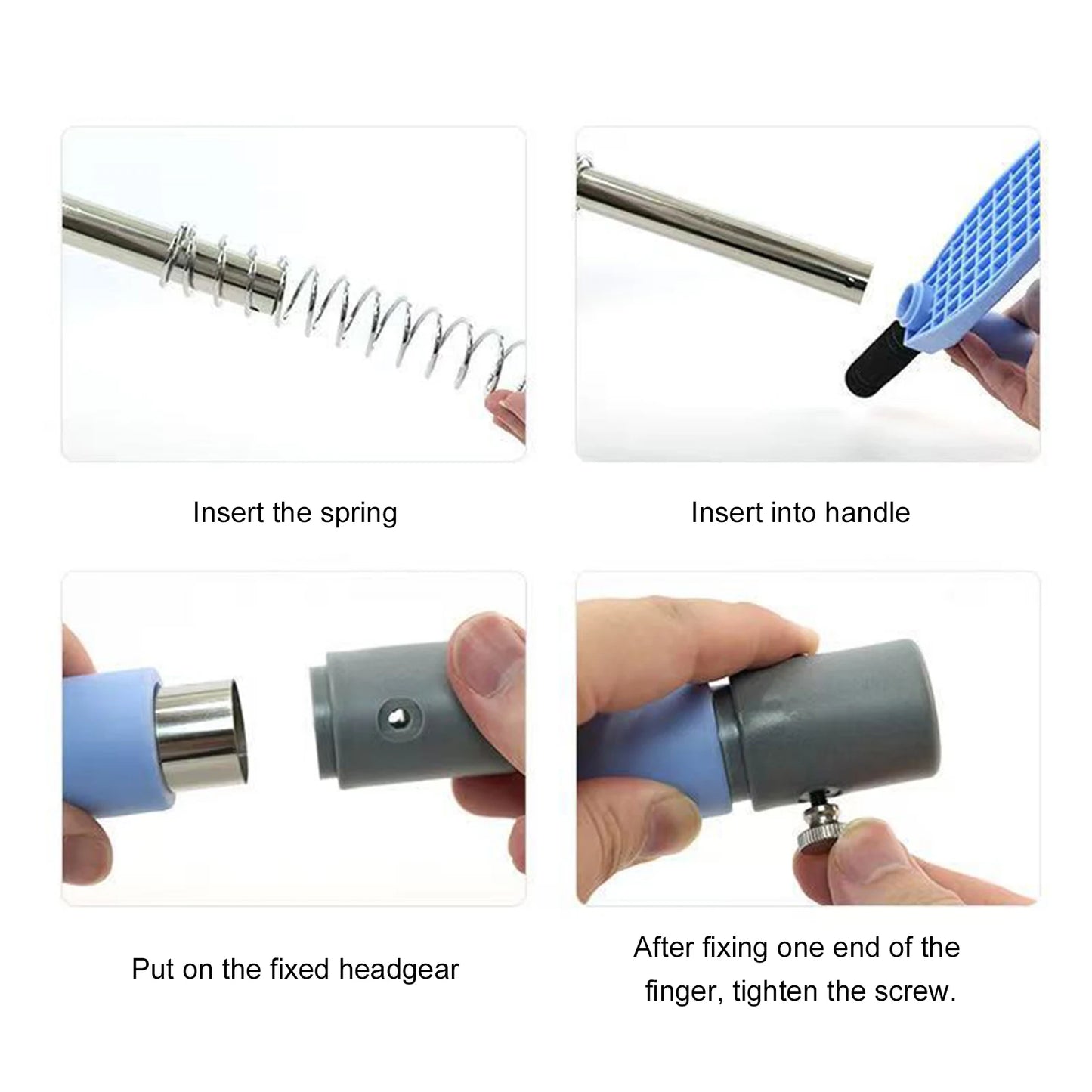 Insert the spring

Insert into handle

Put on the fixed headgear

After fixing one end of the finger, tighten the screw.