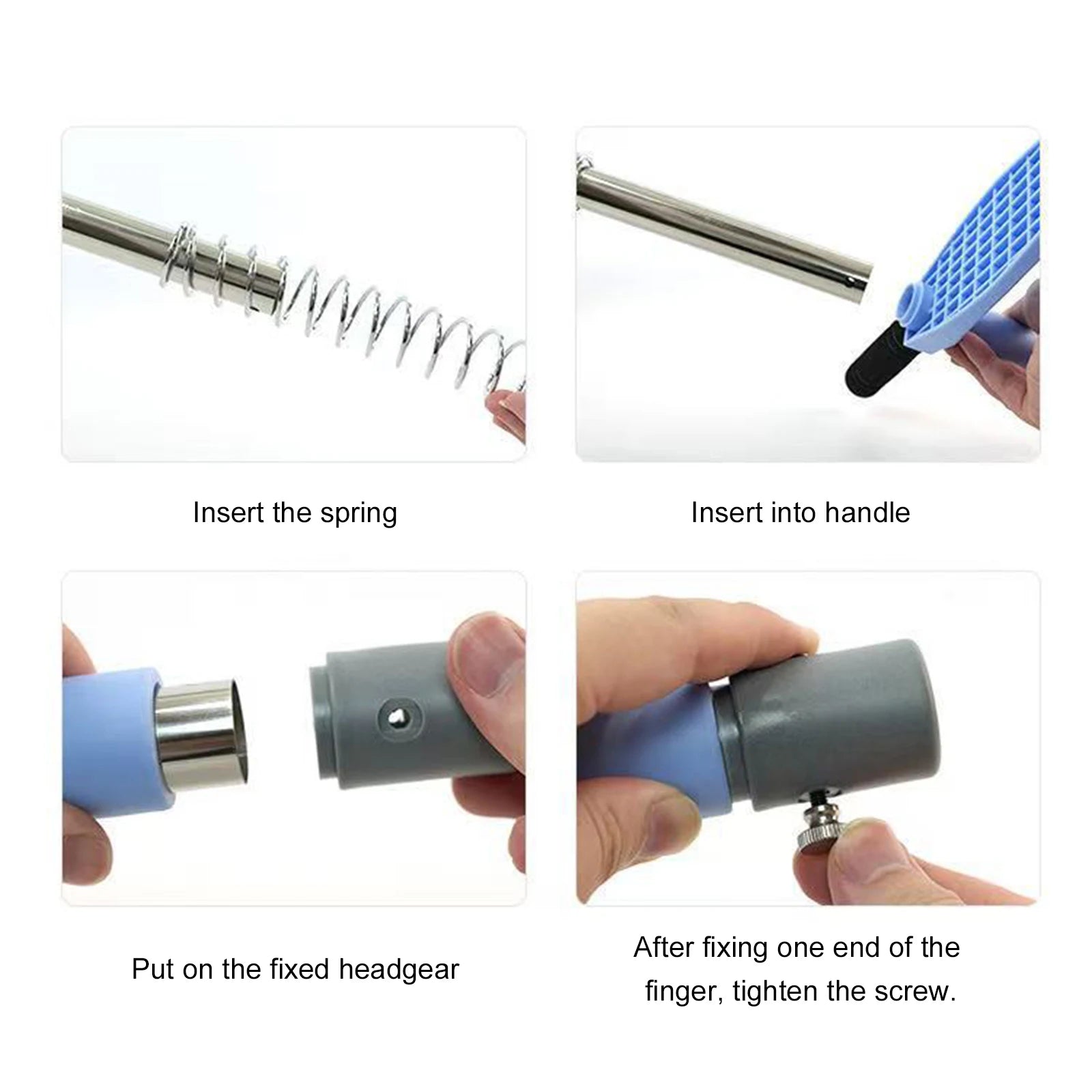 Insert the spring

Insert into handle

Put on the fixed headgear

After fixing one end of the finger, tighten the screw.