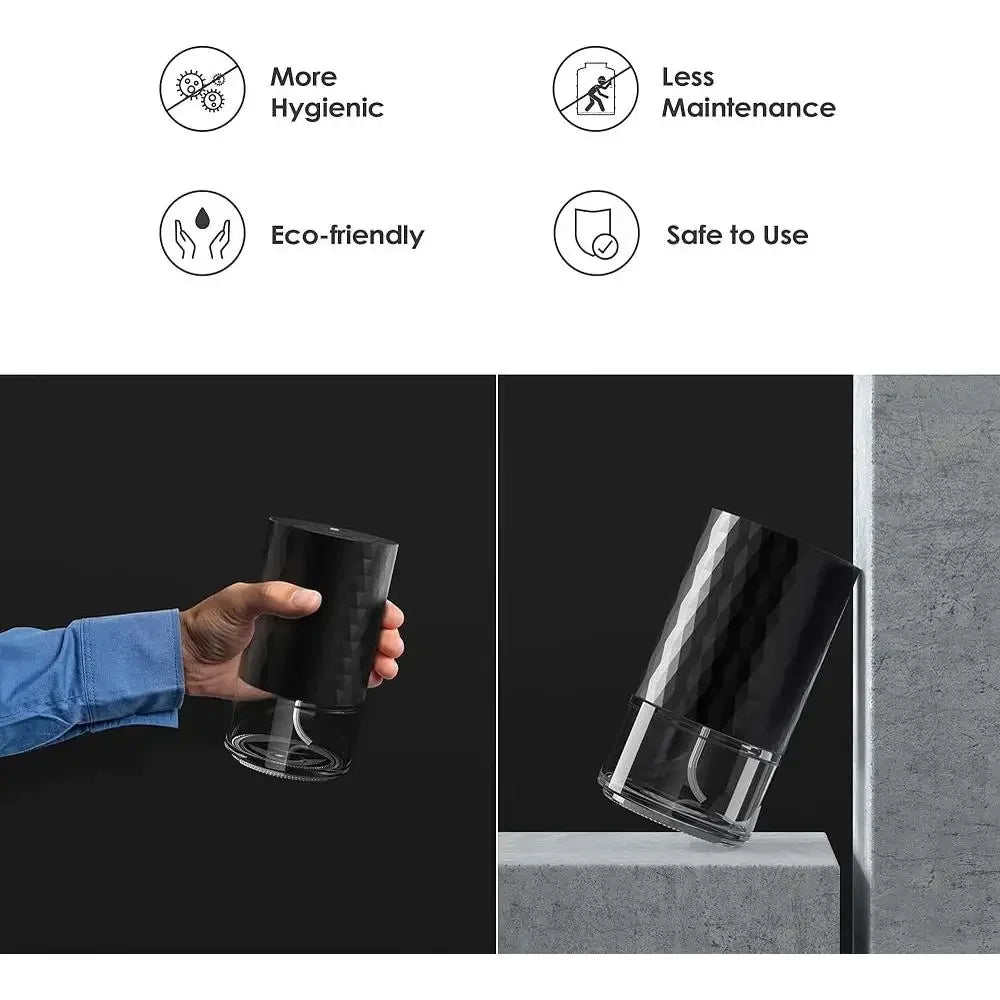 More Hygienic

Less Maintenance

Eco-friendly

Safe to Use