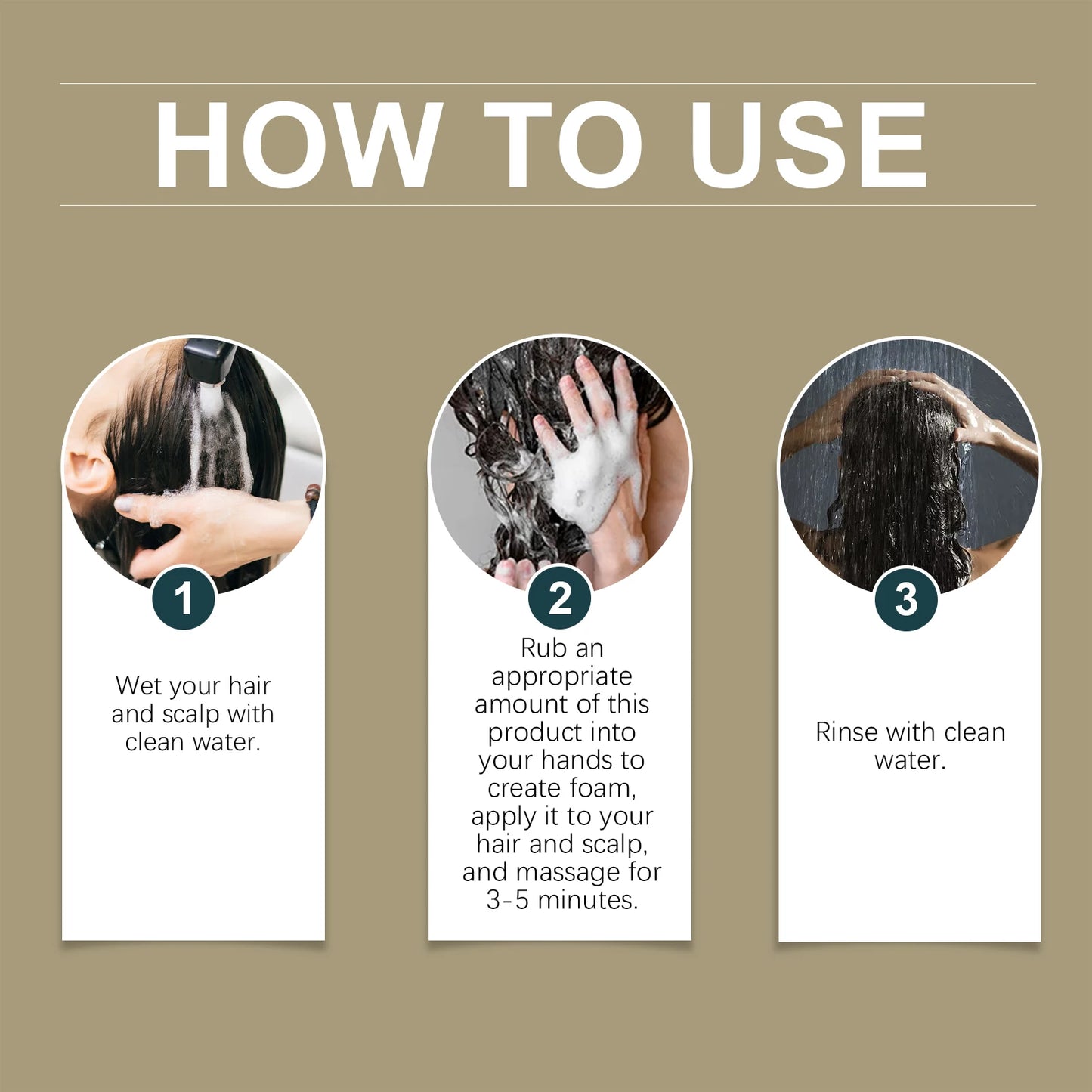 HOW TO USE

1

Wet your hair and scalp with clean water.

2

Rub an appropriate amount of this product into your hands to create foam, apply it to your hair and scalp, and massage for 3-5 minutes.

3

Rinse with clean water.